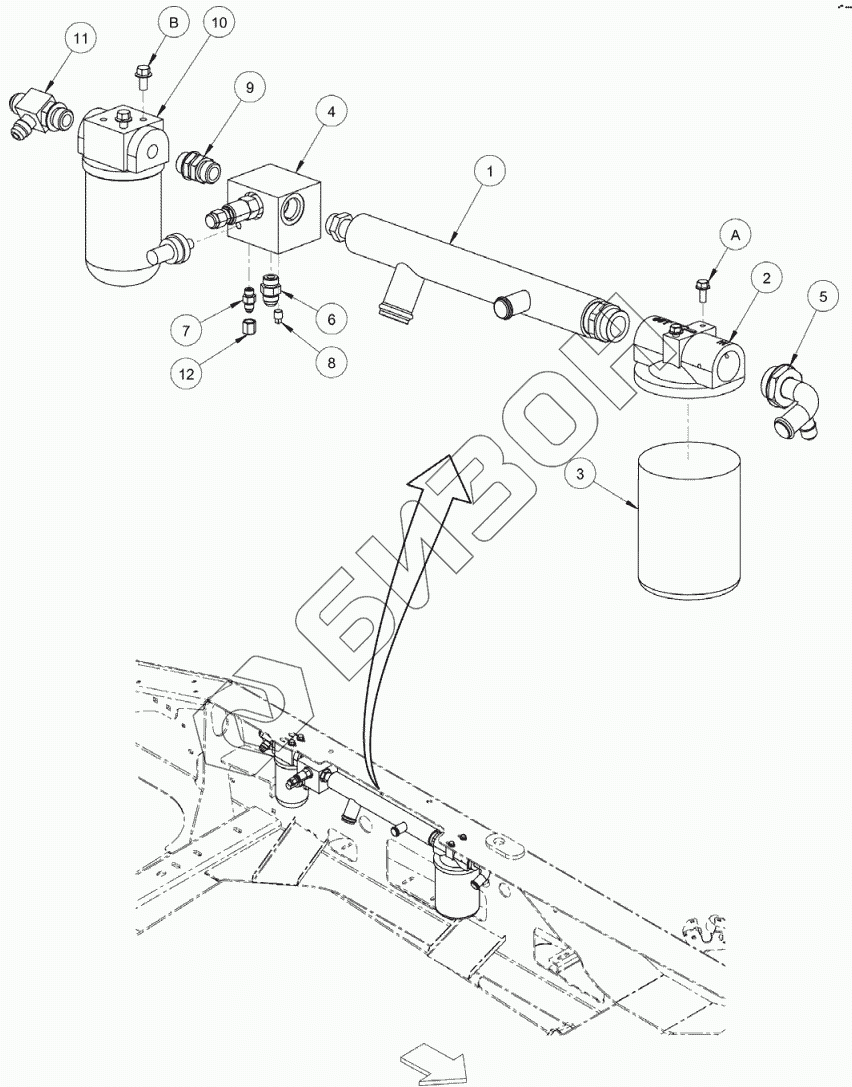 11
B
10
9
4
1
A
2
5
7
6
12
8
3
БИВОЙ