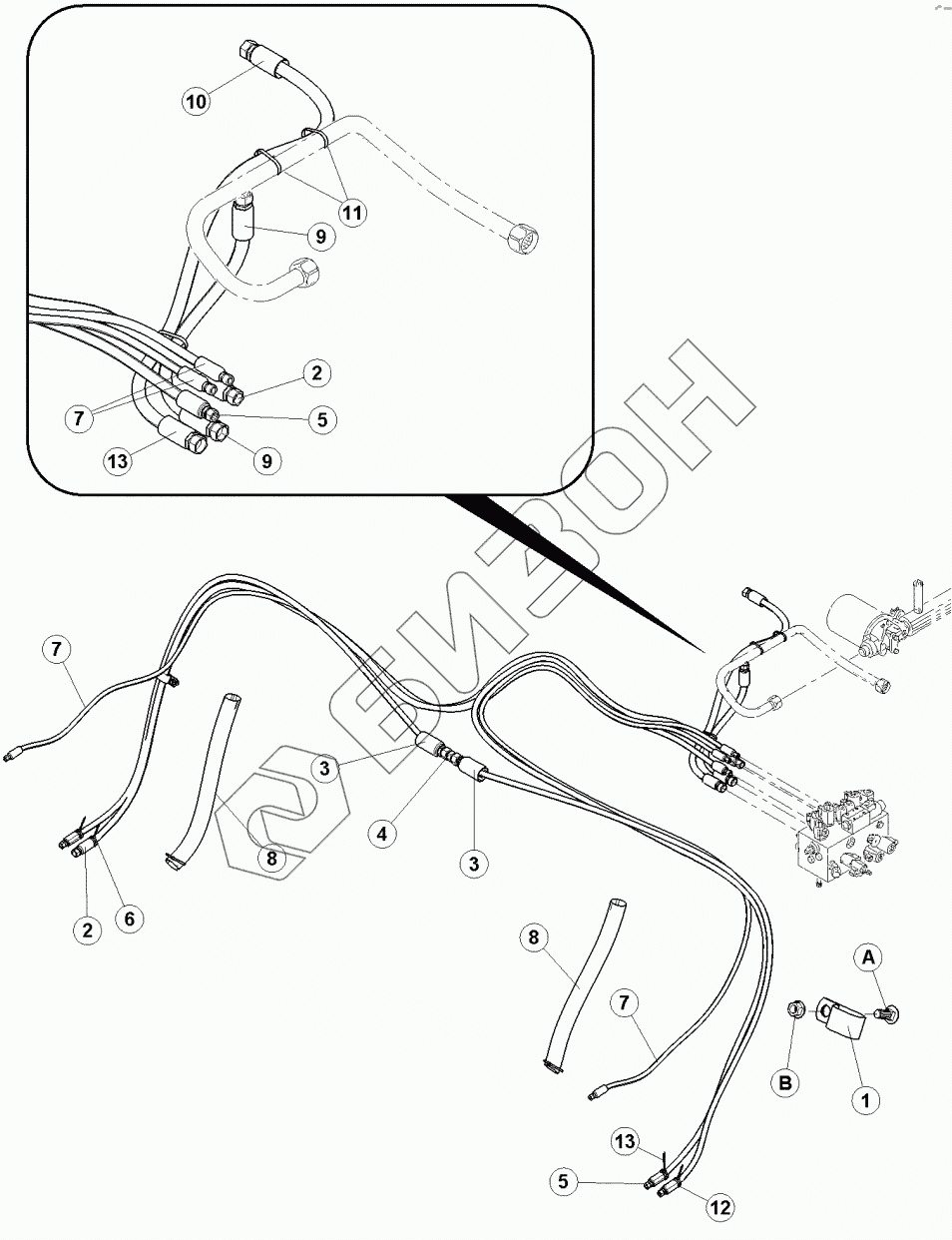 10
11
9
2
7
5
13
9
БИЗОН
7
3
4
3
8
2
6
8
7
A
B
1
13
5
12