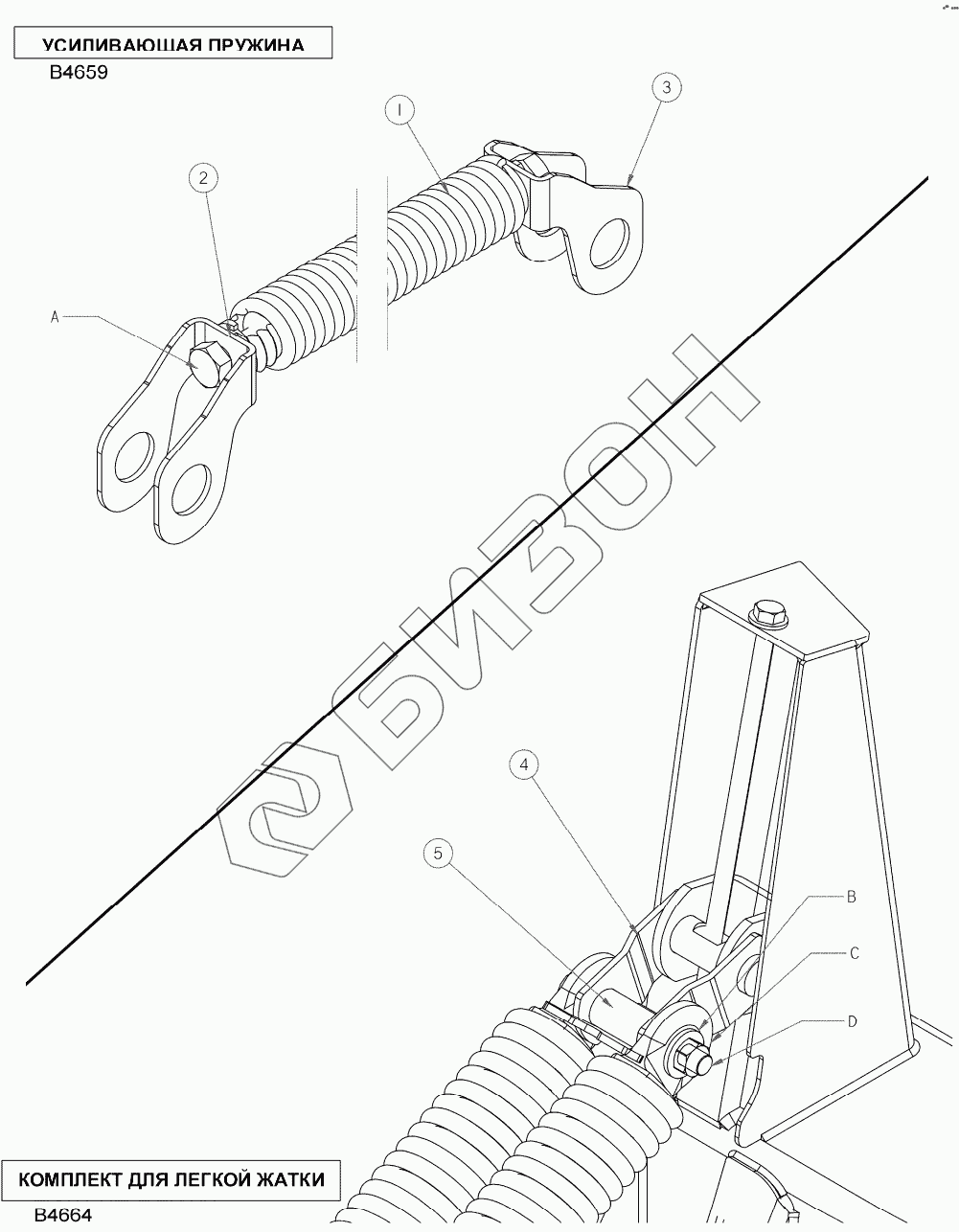 УСИЛИВАЮЩАЯ ПРУЖИНА
B4659

1
2
3
A

БИЗОН

4
5
B
C
D

КОМПЛЕКТ ДЛЯ ЛЕГКОЙ ЖАТКИ
B4664