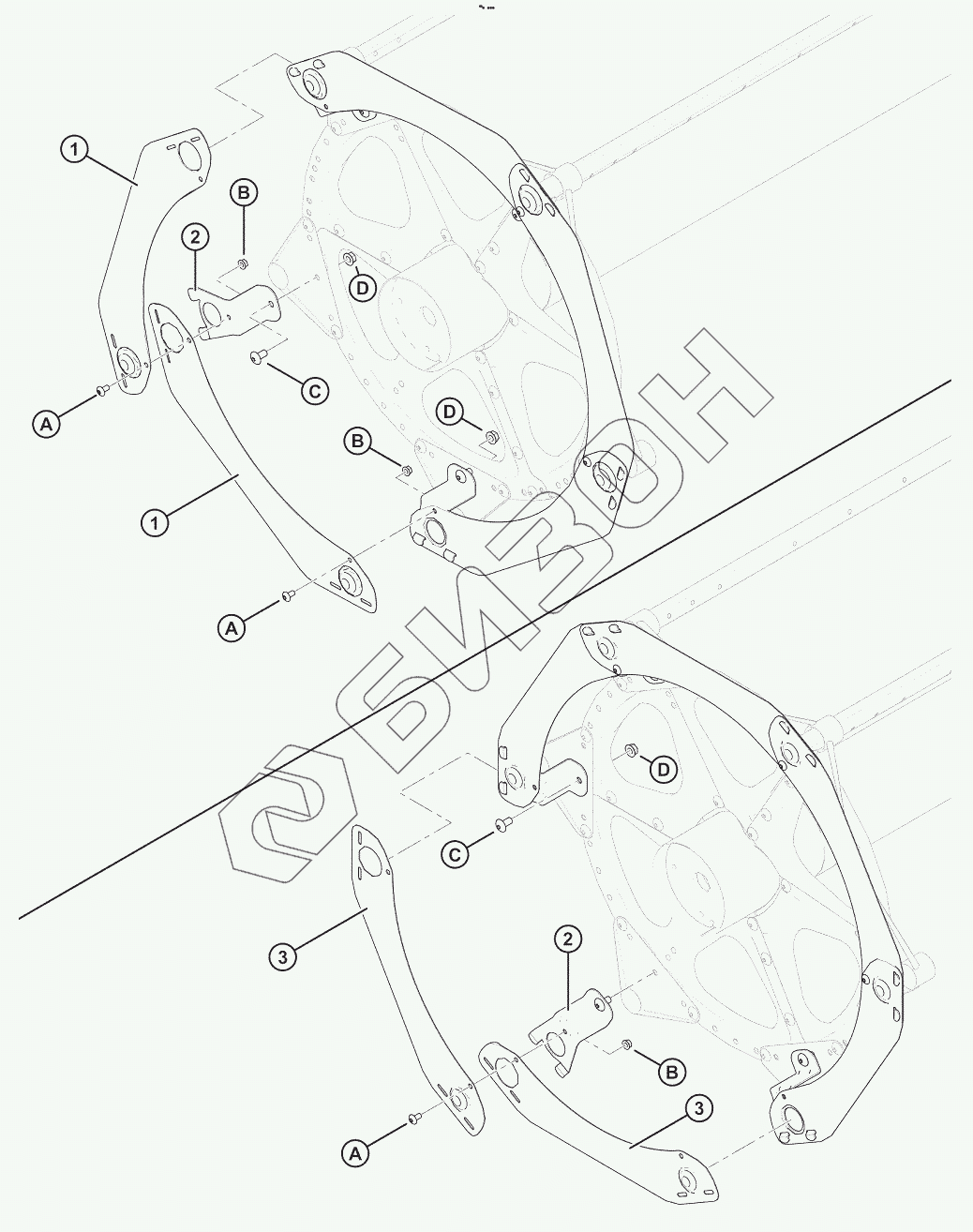 1
B
2
D
C
A
D
B
1
A
БИЗОН
D
C
3
2
B
3
A