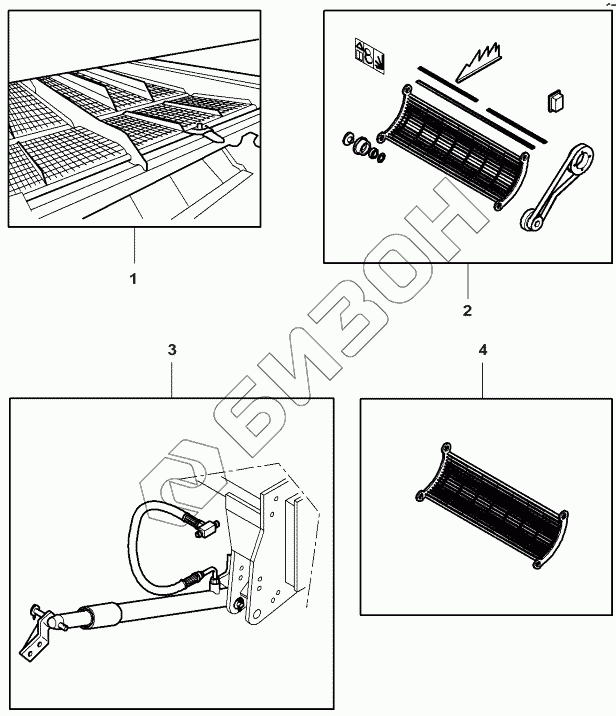 1

2

3

4

БИЗОН