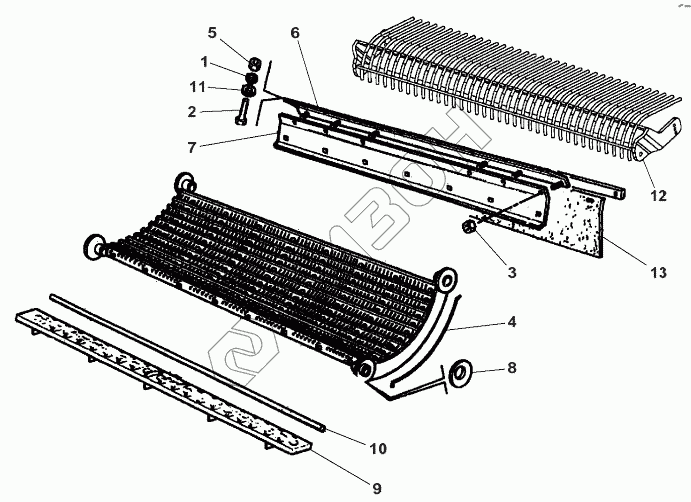 5
6
1
11
2
7
12
3
13
4
8
10
9