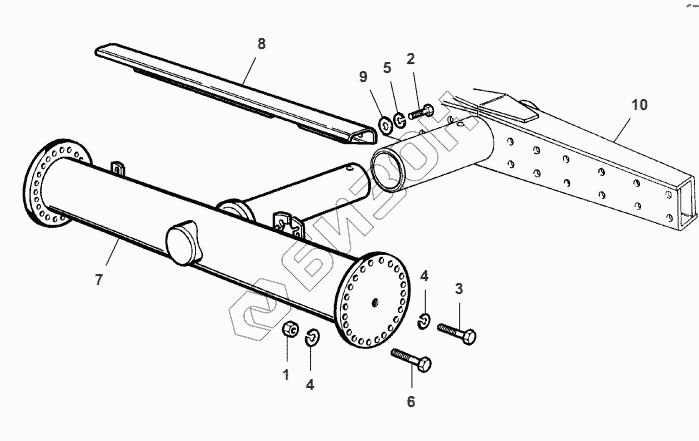 8
9
5
2
10
7
4
3
1
4
6
БИЗОН