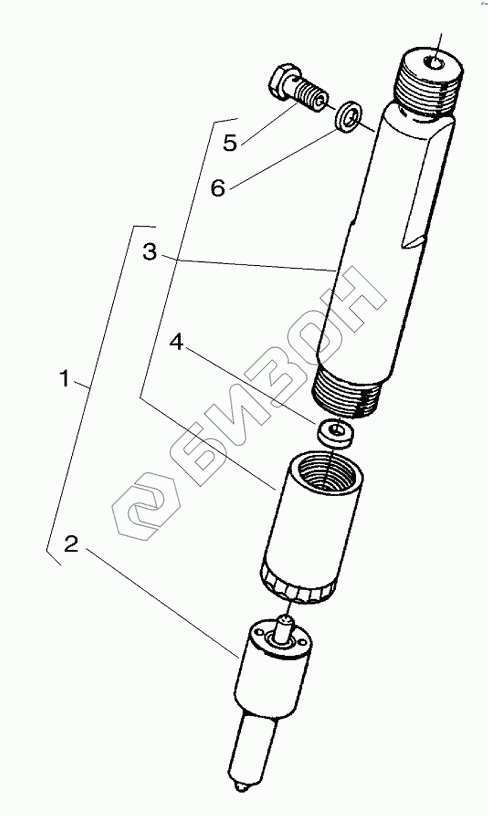 5
6
3
4
1
2
БИЗОН