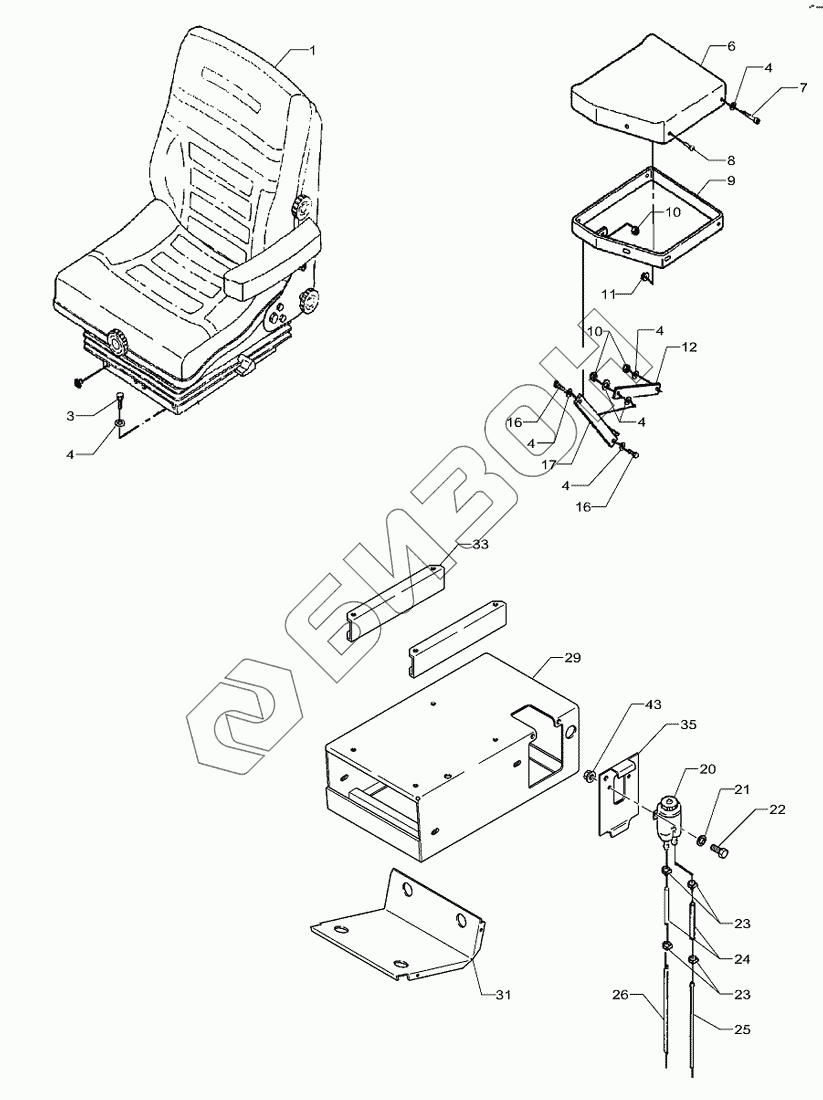 1
3
4
6
4
7
8
9
10
11
10
4
12
16
4
4
17
4
16
33
29
43
35
20
21
22
23
24
23
26
25
31
БИЗОН