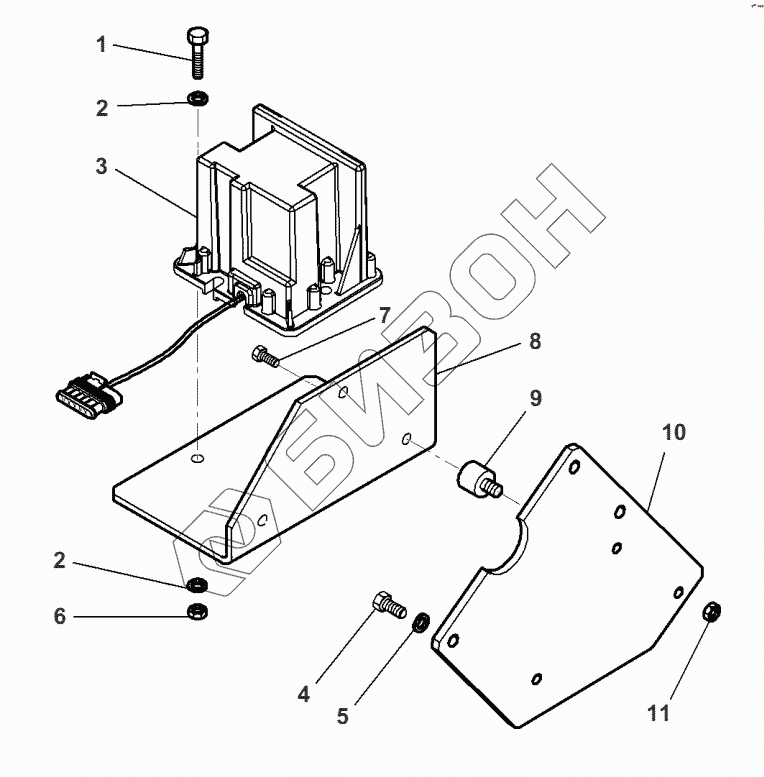 1
2
3
7
8
9
10
2
6
4
5
11
БИВОН