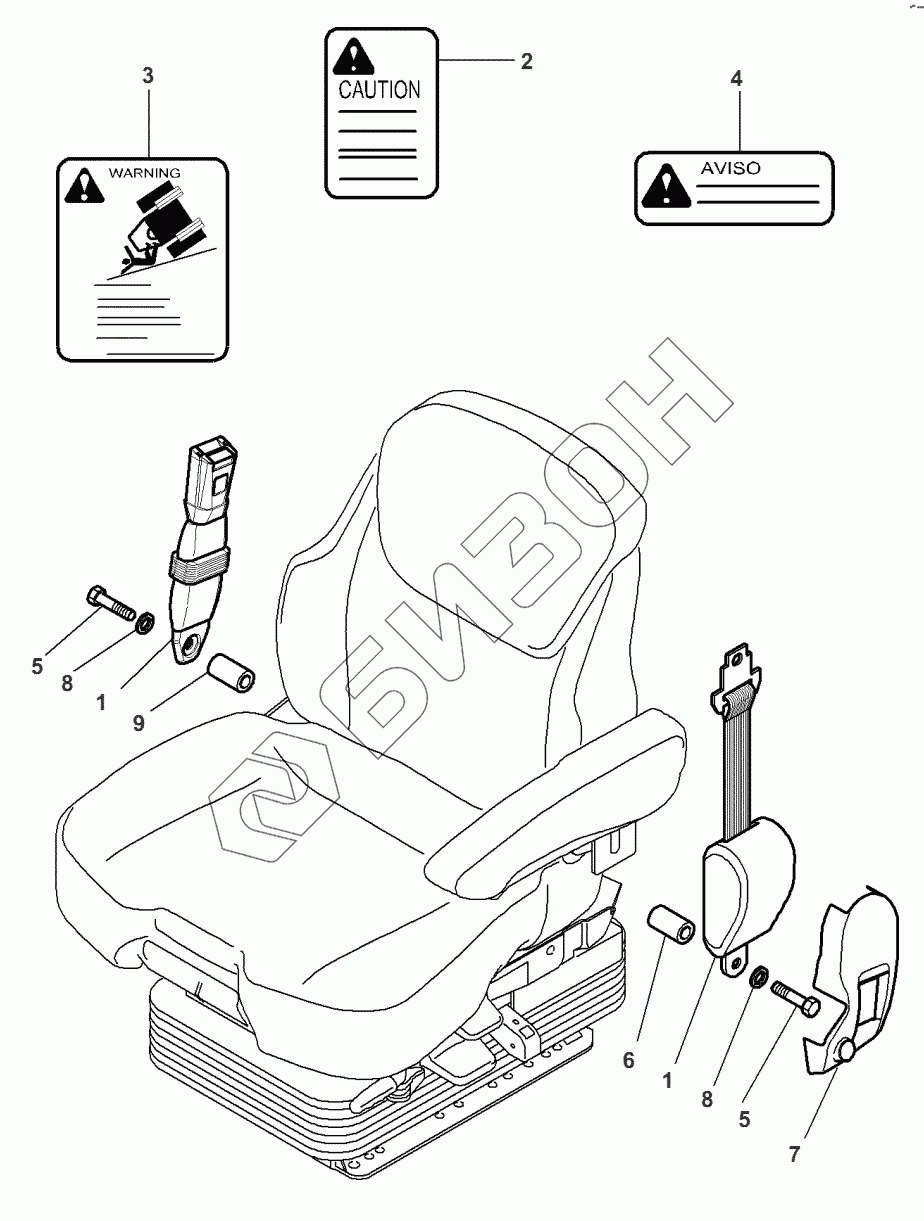 3
WARNING
2
CAUTION
4
AVISO
БИЗОН
5
8
1
9
6
1
8
5
7