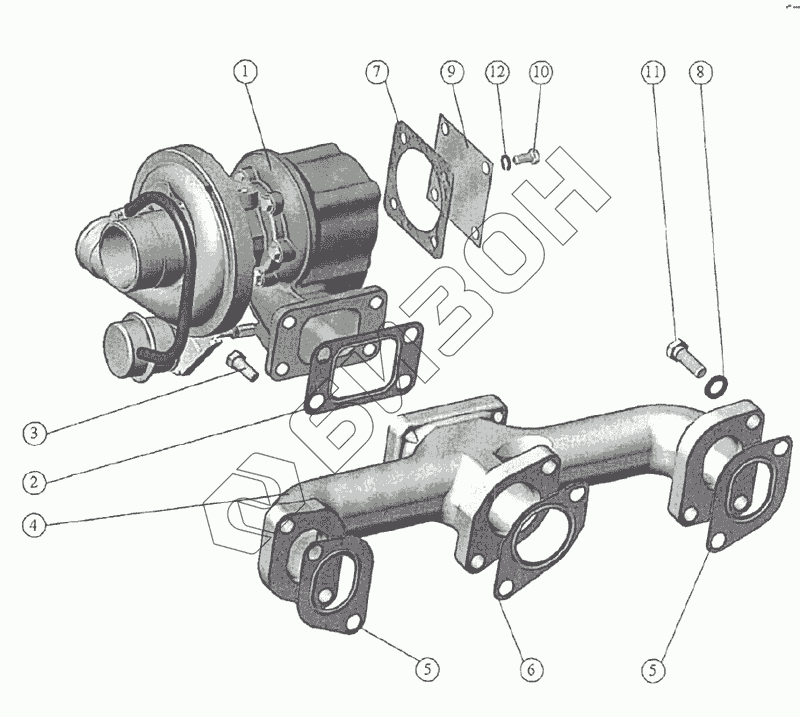 1
7
9
12
10
11
8
3
2
4
5
6
5
БИЗОН