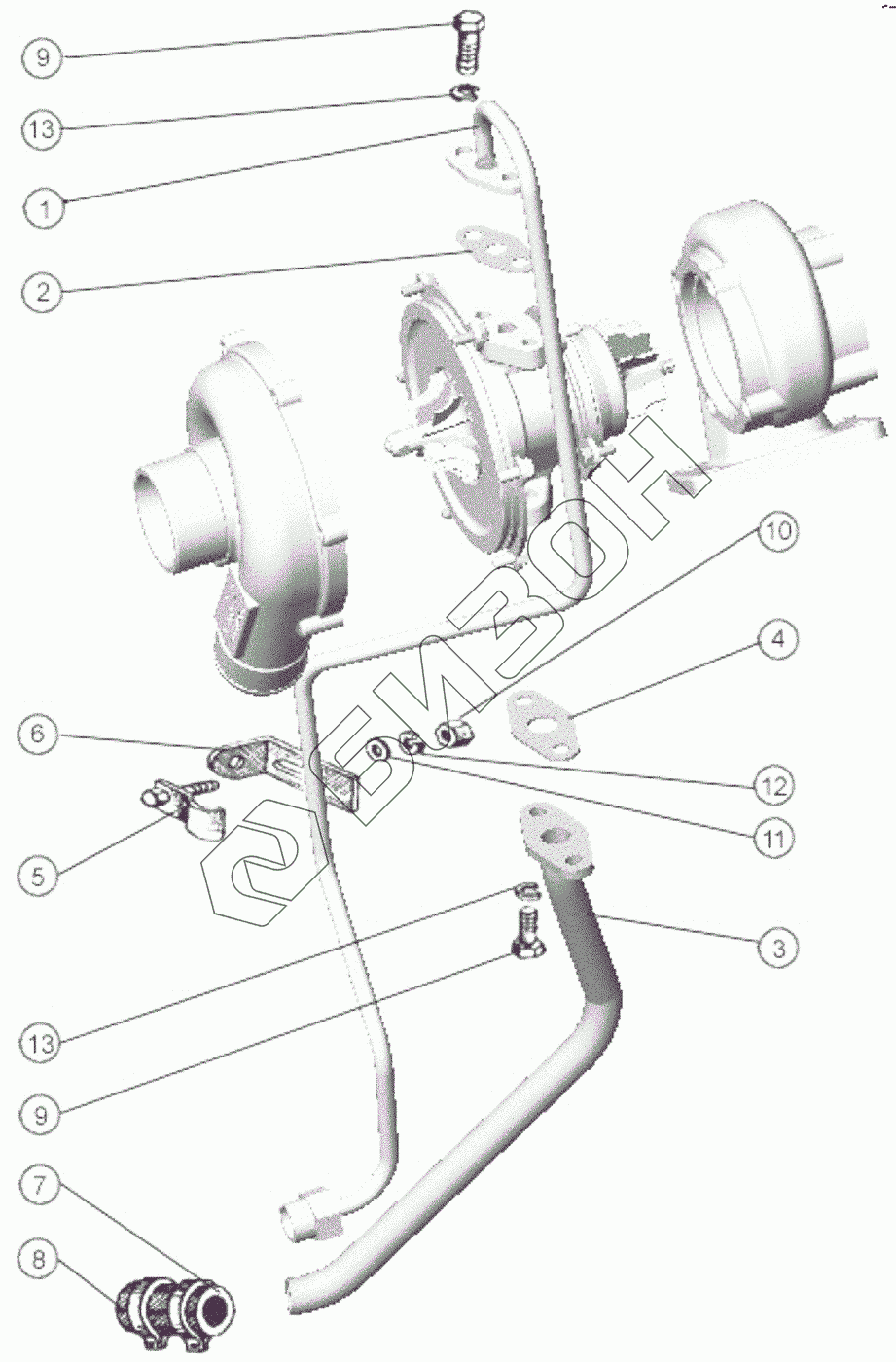 9
13
1
2
10
4
6
12
11
5
3
13
9
7
8
БИЗОН