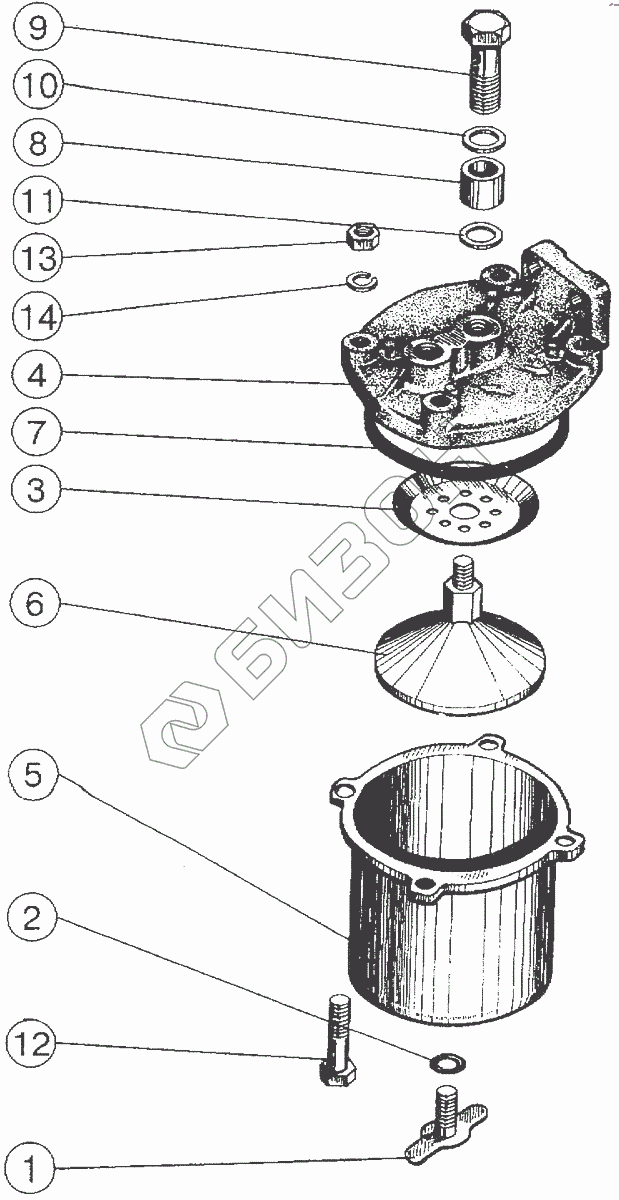 9
10
8
11
13
14
4
7
3
6
5
2
12
1
БИЗОН