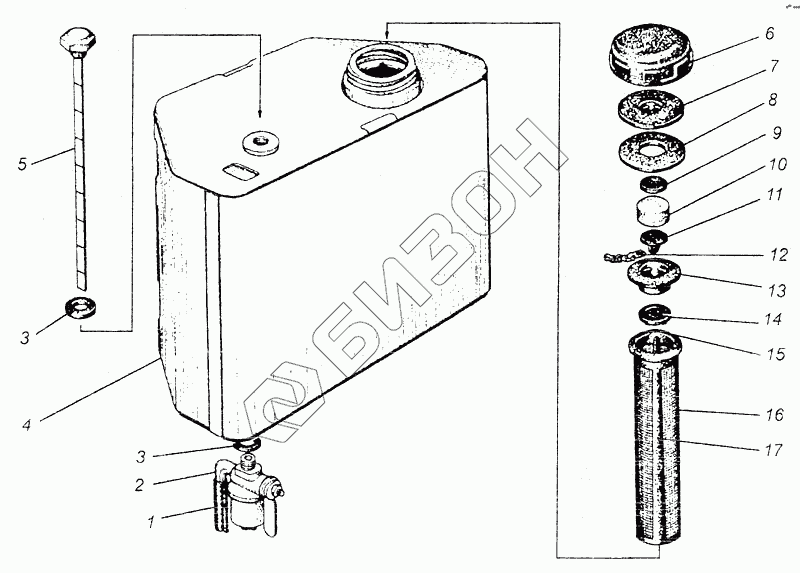 5
3
4
3
2
1
БИЗОН
6
7
8
9
10
11
12
13
14
15
16
17