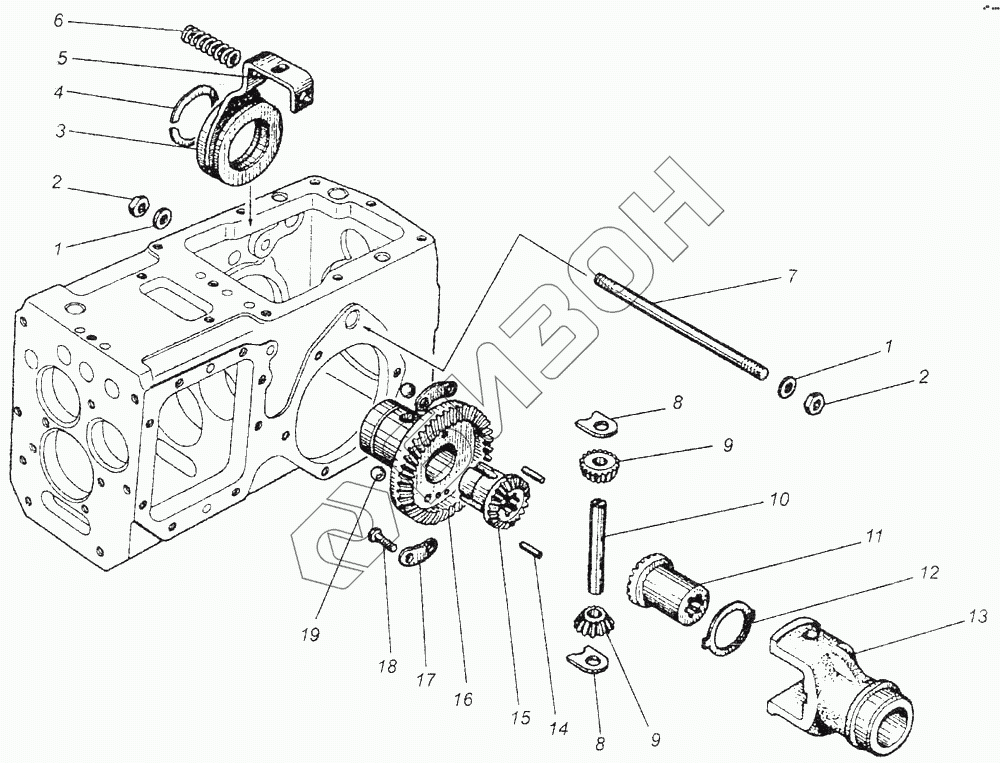 6
5
4
3
2
1
7
1
2
8
9
10
11
12
13
19
18
17
16
15
14
8
9
СИМЗОН