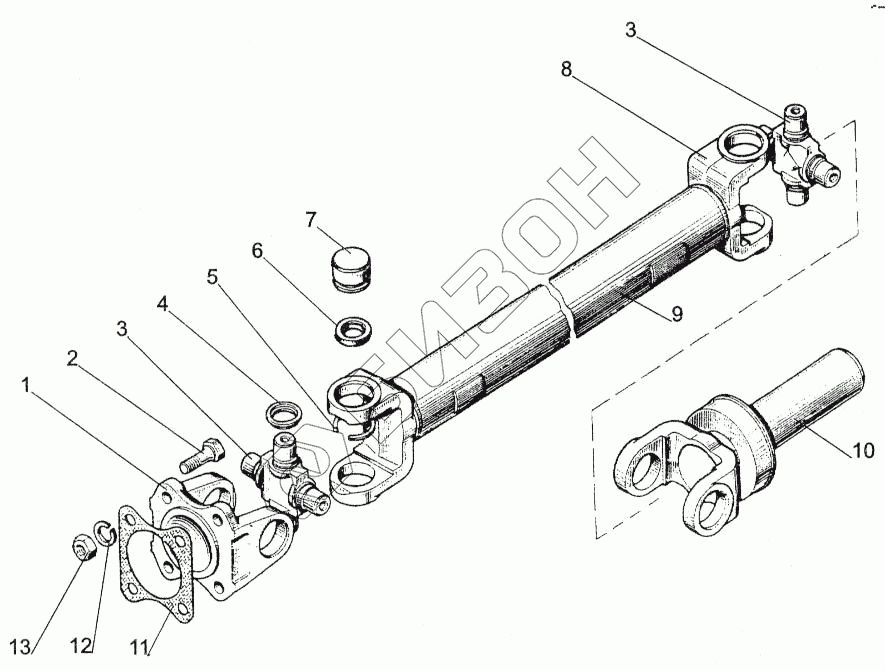 3
8
7
6
5
4
3
2
1
9
10
13
12
11
ЭЛИЗОН