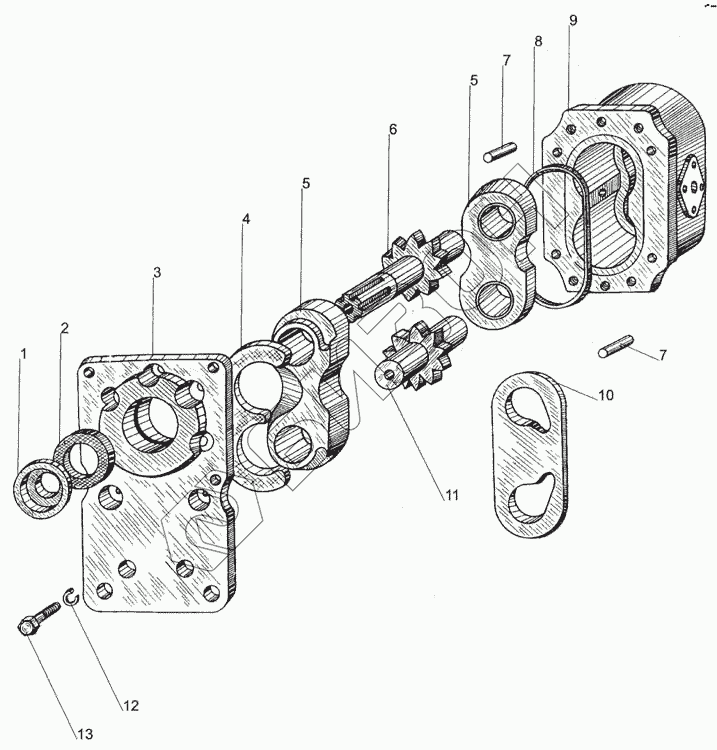 9
8
7
5
6
5
4
3
2
1
7
10
11
12
13