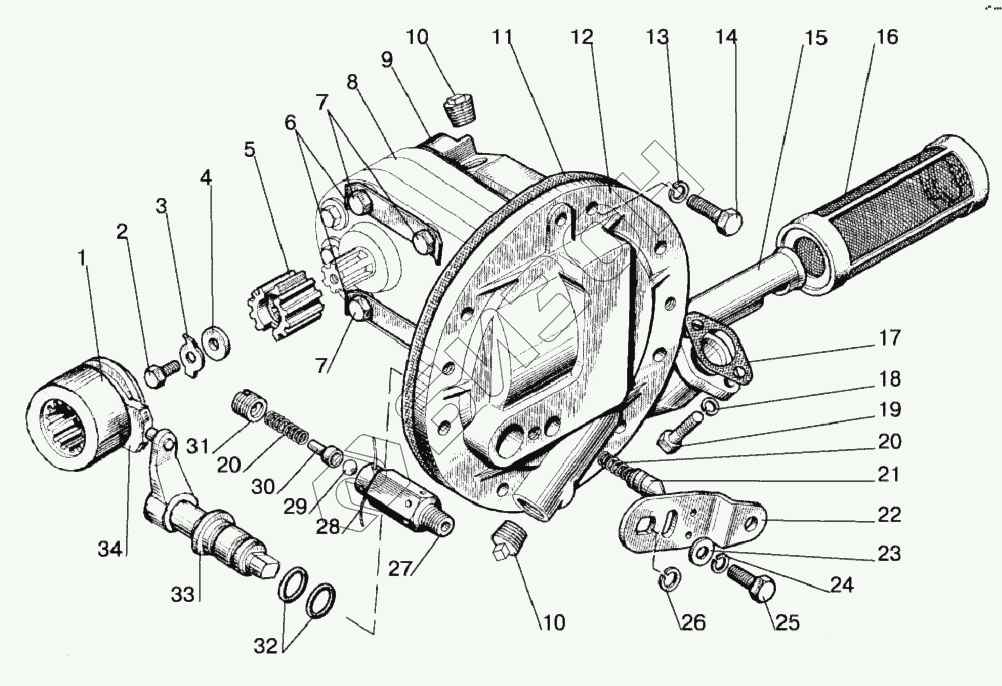 10 11 12 13 14 15 16
9
8
7
6
5
4
3
2
1
7
17
18
19
20
21
22
23
24
25
26
10
27
28
29
30
20
31
34
33
32