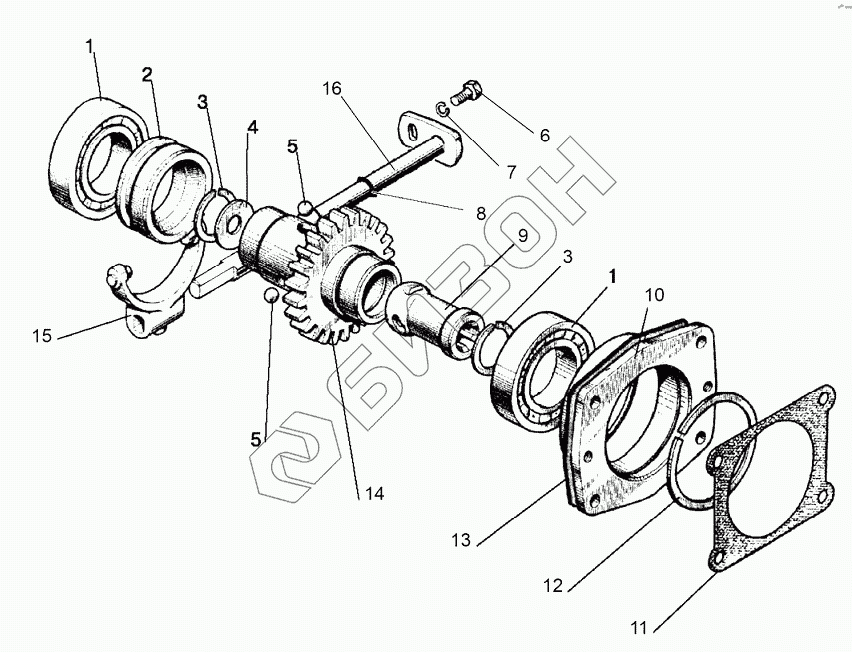 1
2
3
4
5
16
6
7
8
9
3
1
10
15
5
14
13
12
11
БИЗОН