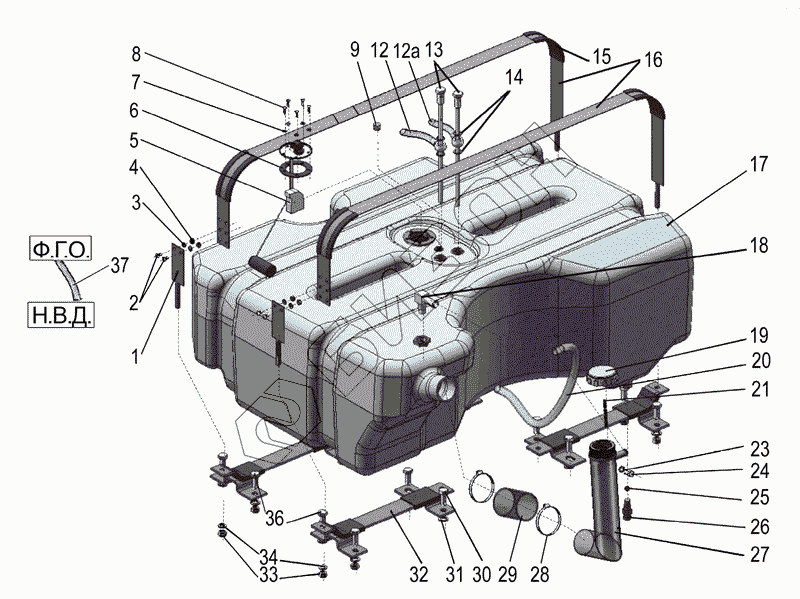 8
7
6
5
4
3
2
1
9
12
12а
13
14
15
16
17
18
19
20
21
23
24
25
26
27
Ф.Г.О.
37
Н.В.Д.
36
34
33
32
31
30
29
28