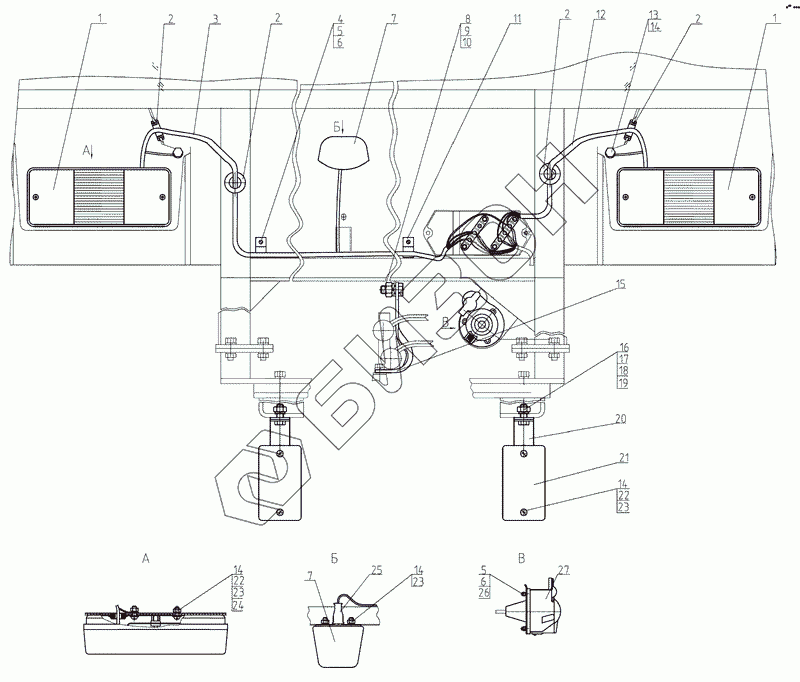 1
2
3
2
4
5
6
7
8
9
10
11
2
12
13
14
2
1
А
Б
В
15
16
17
18
19
20
21
14
22
23
БИЗОН
А
14
22
23
24
Б
7
25
14
23
В
5
6
26
27