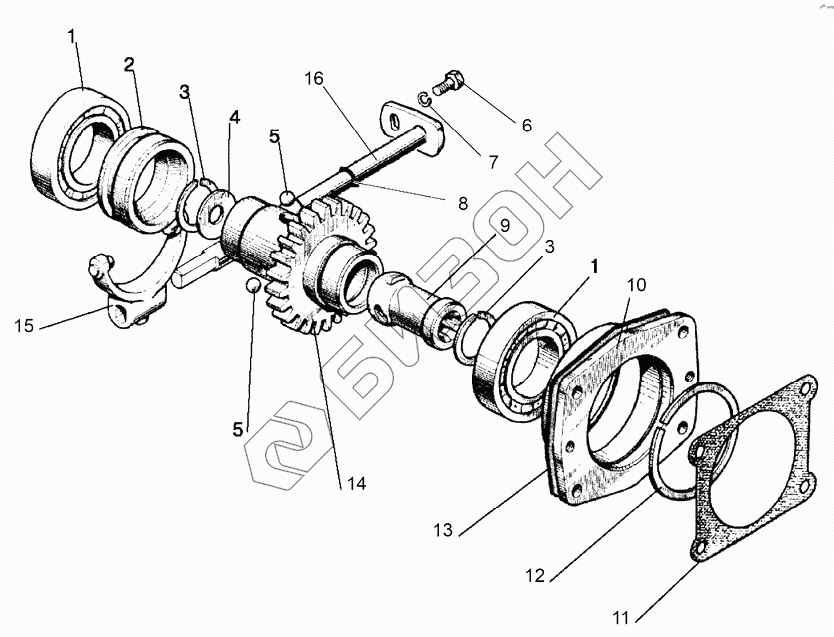 1
2
3
4
5
16
6
7
8
9
3
1
10
15
5
14
13
12
11
БИЗОН