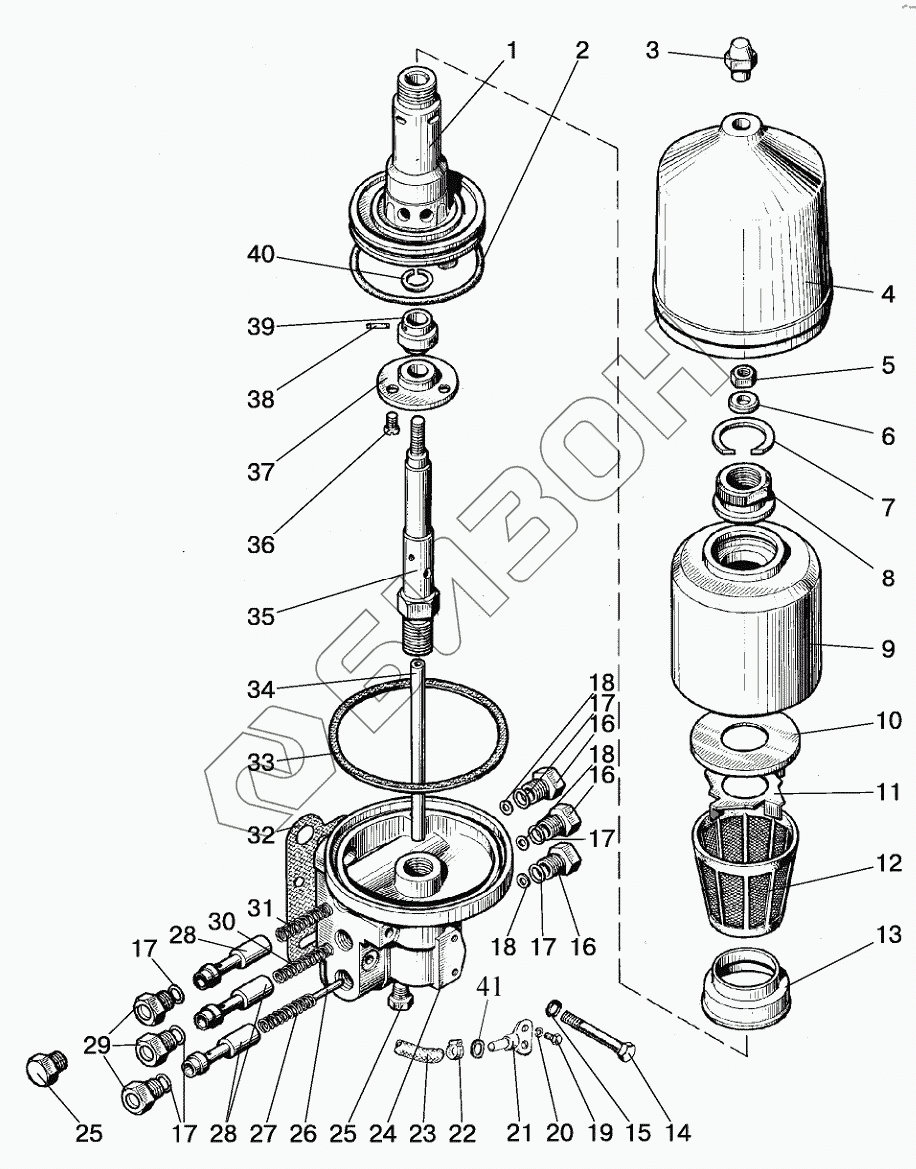 1
2
3
4
5
6
7
8
9
10
11
12
13
40
39
38
37
36
35
34
33
32
18
17
16
18
16
17
18
17
16
31
30
28
17
29
25
17
28
27
26
25
24
23
22
41
21
20
19
15
14
БИЗОН