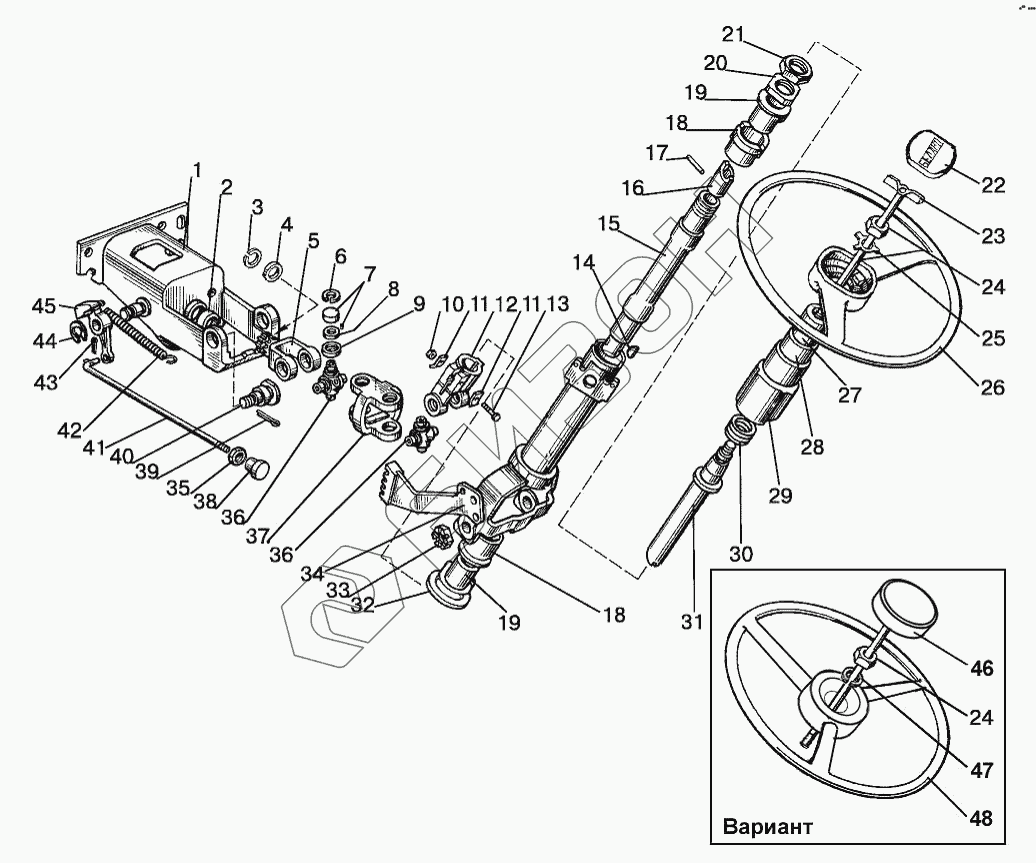 21
20
19
18
17
16
15
14
22
23
24
25
26
27
28
29
30
31
1
2
3
4
5
6
7
8
9
10
11
12
11
13
45
44
43
42
41
40
39
35
38
36
37
36
34
33
32
19
18
46
24
47
48
Вариант