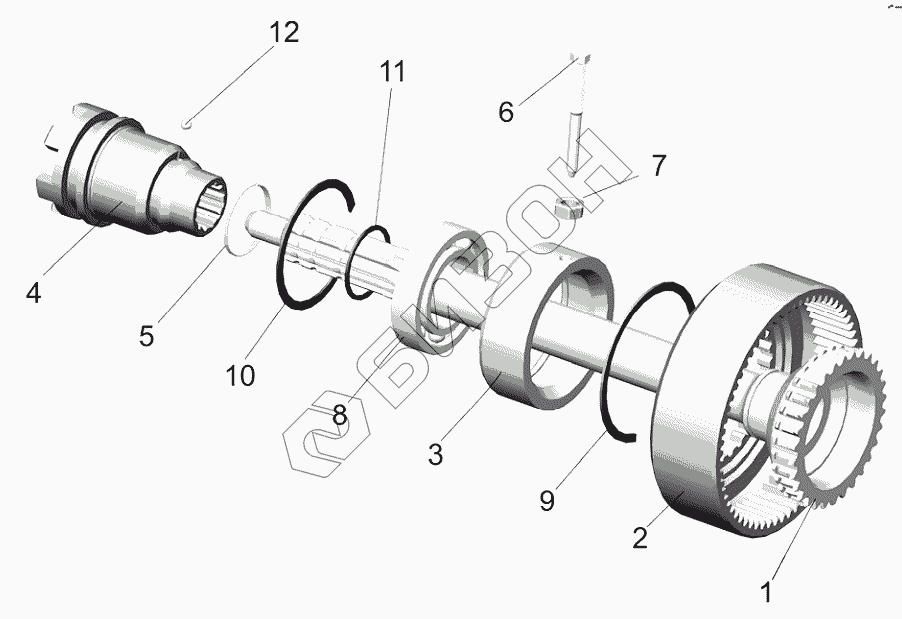 12
11
6
7
4
5
10
8
3
9
2
1
БИБОН