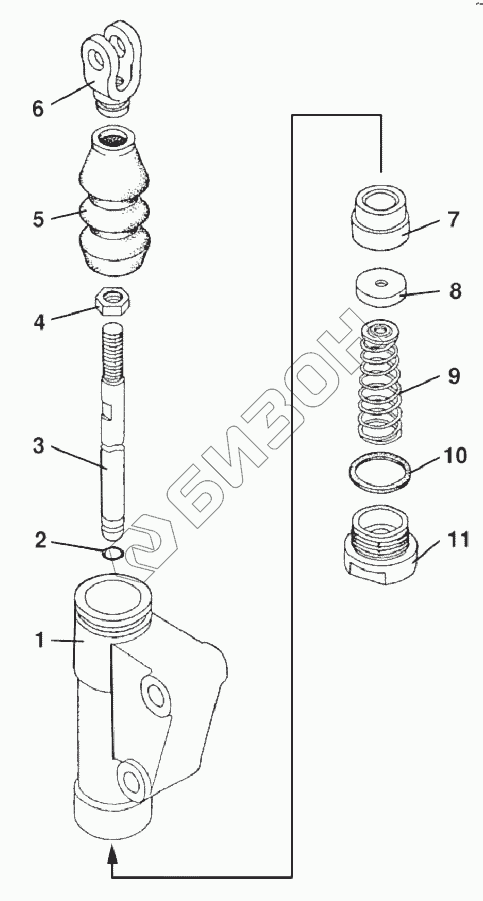 6
5
4
3
2
1
7
8
9
10
11
БИЗОН