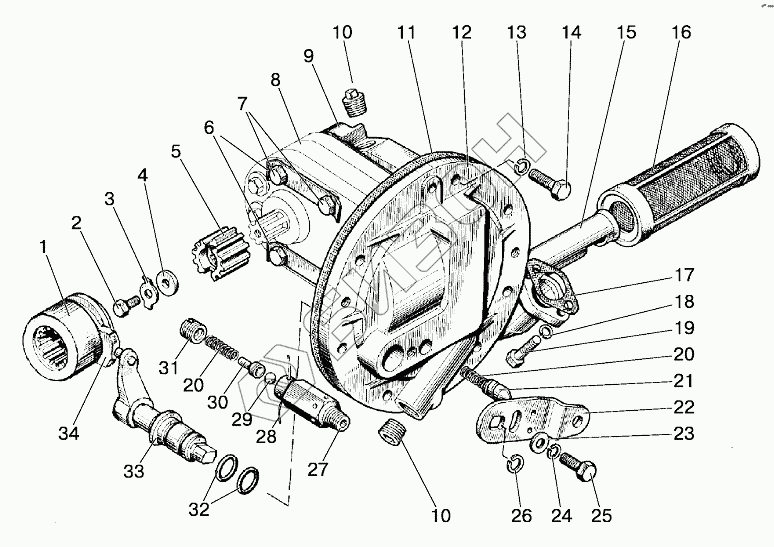 10 11 12 13 14 15 16
9
8
7
6
5
4
3
2
1
17
18
19
20
21
22
23
31
20
30
29
28
27
34
33
32
10
26 24 25