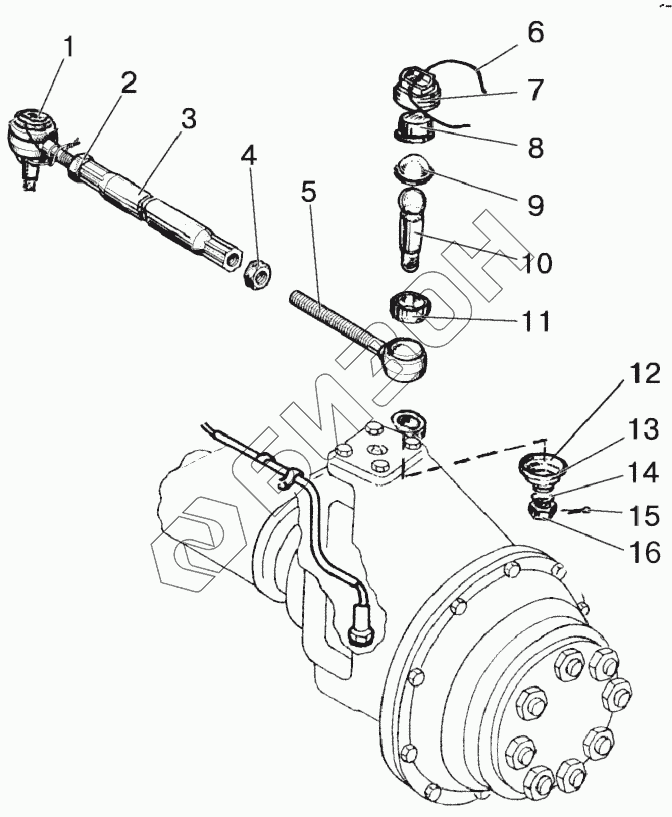 1
2
3
4
5
6
7
8
9
10
11
12
13
14
15
16
БИЗОН