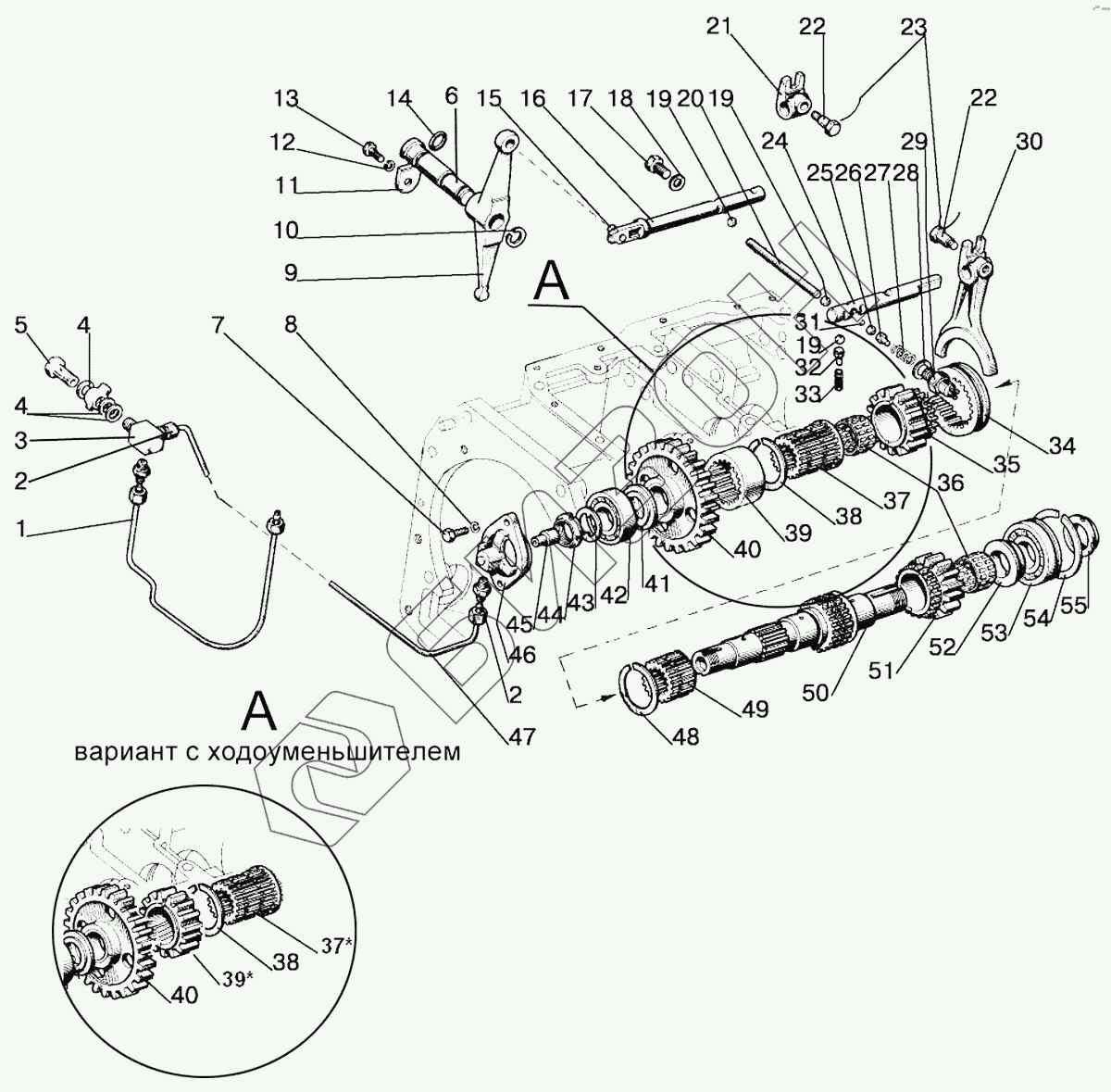 21 22 23
13 14 6 15 16 17 18 19 20 19 22
12 24 29 30
11 25 26 27 28
10
9
A
5 4 7 8 31
4 19
3 32
2 33
1 34
35
36
37
38
39
40
41
42
43
44
45
46
2
47
48
49
50
51
52
53
54
55
A
вариант с ходоуменьшителем
37*
38
39*
40