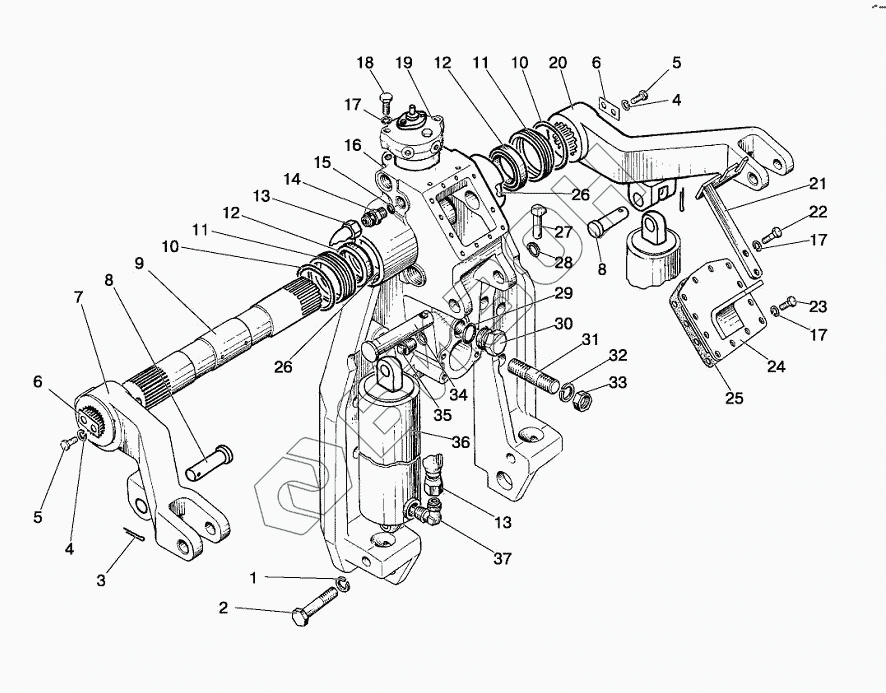 18 19 12 11 10 20 6 5 4 17 16 15 14 13 12 11 10 9 8 7 6 5 4 3 26 26 27 28 8 21 22 17 23 17 24 25 29 30 31 32 33 34 35 36 13 37 1 2