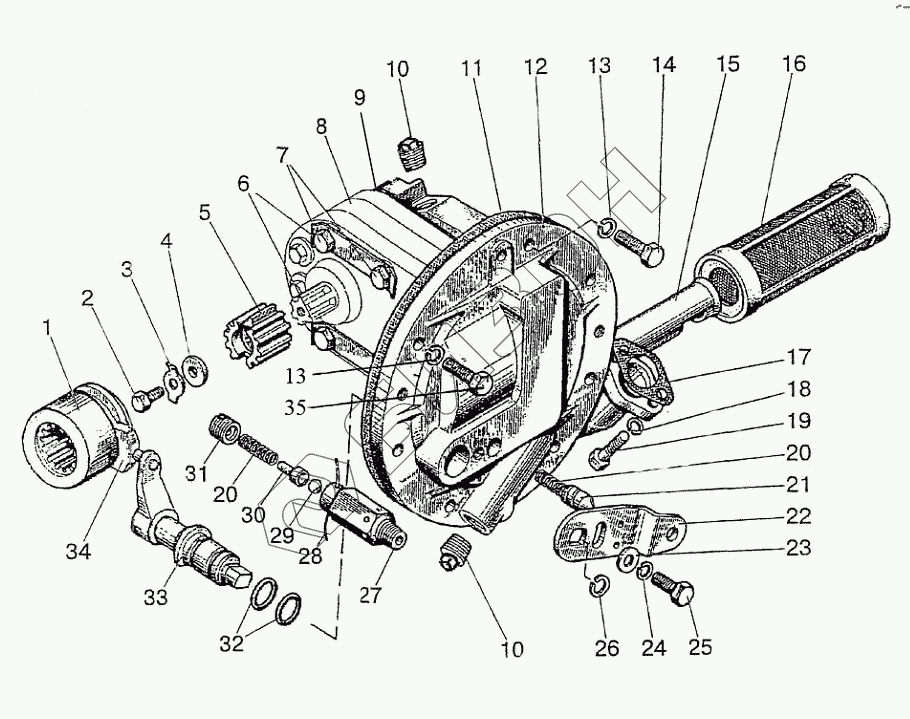 10 11 12 13 14 15 16
9
8
7
6
5
4
3
2
1
13
35
17
18
19
20
21
22
23
31
20
30
29
28
27
34
33
32
10
26
24
25