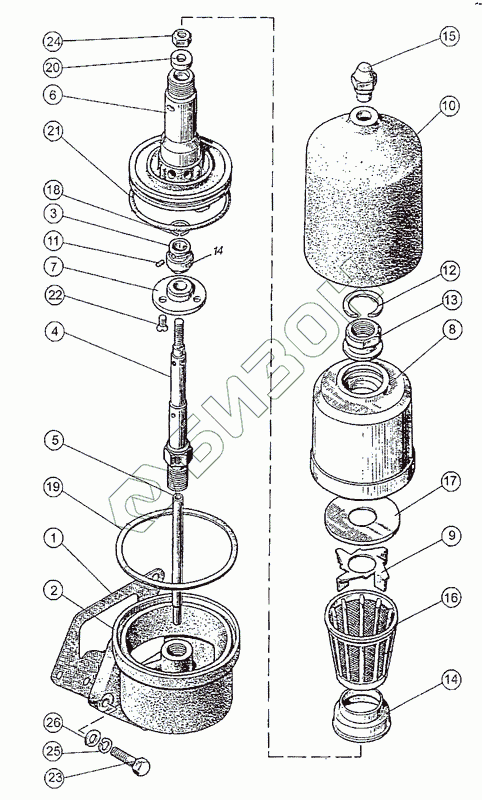 24
20
6
21
18
3
11
14
7
22
4
5
19
1
2
26
25
23
15
10
12
13
8
17
9
16
14
БИЗОН