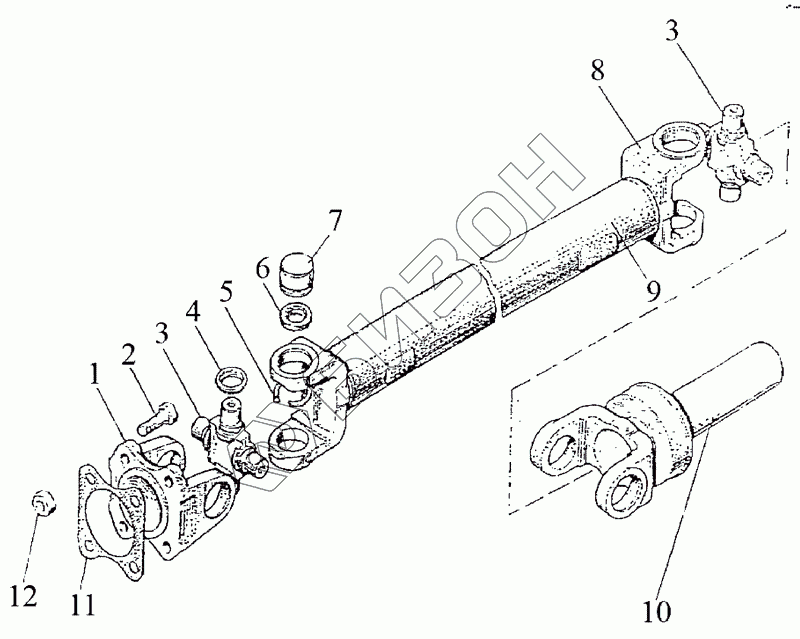 3
8
7
6
5
4
3
2
1
9
12
11
10
БИЗОН