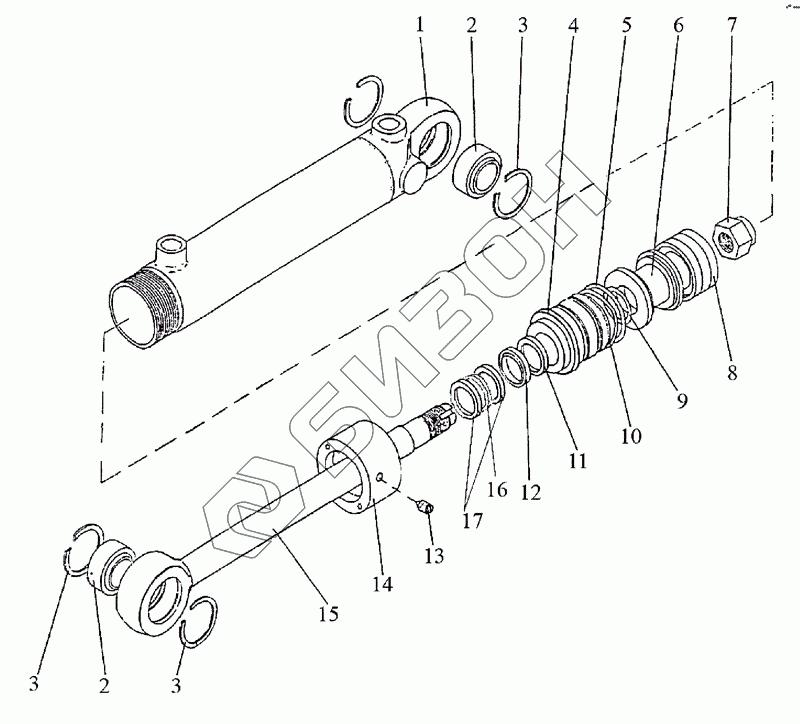 1 2 3 4 5 6 7
8
9
10
11
12
16
17
13
14
15
3 2 3
БИЗОН