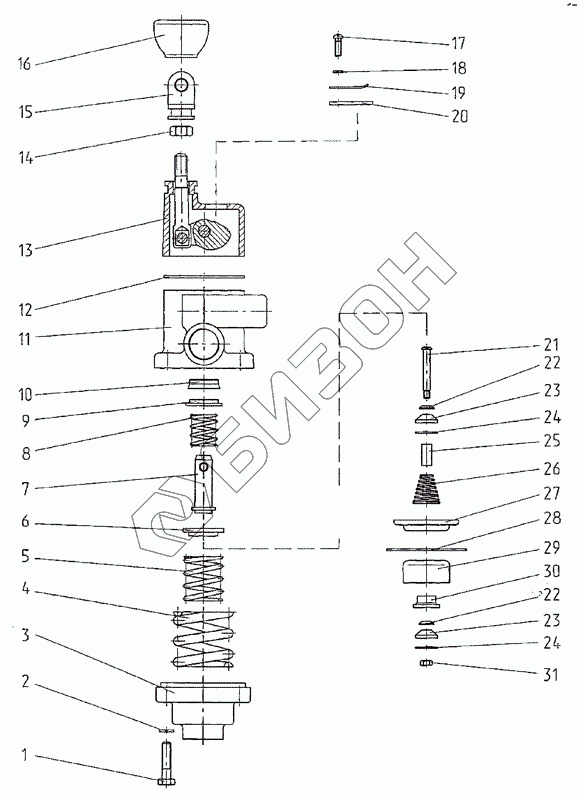 16
15
14
13
12
11
10
9
8
7
6
5
4
3
2
1
17
18
19
20
21
22
23
24
25
26
27
28
29
30
22
23
24
31
БИЗОН