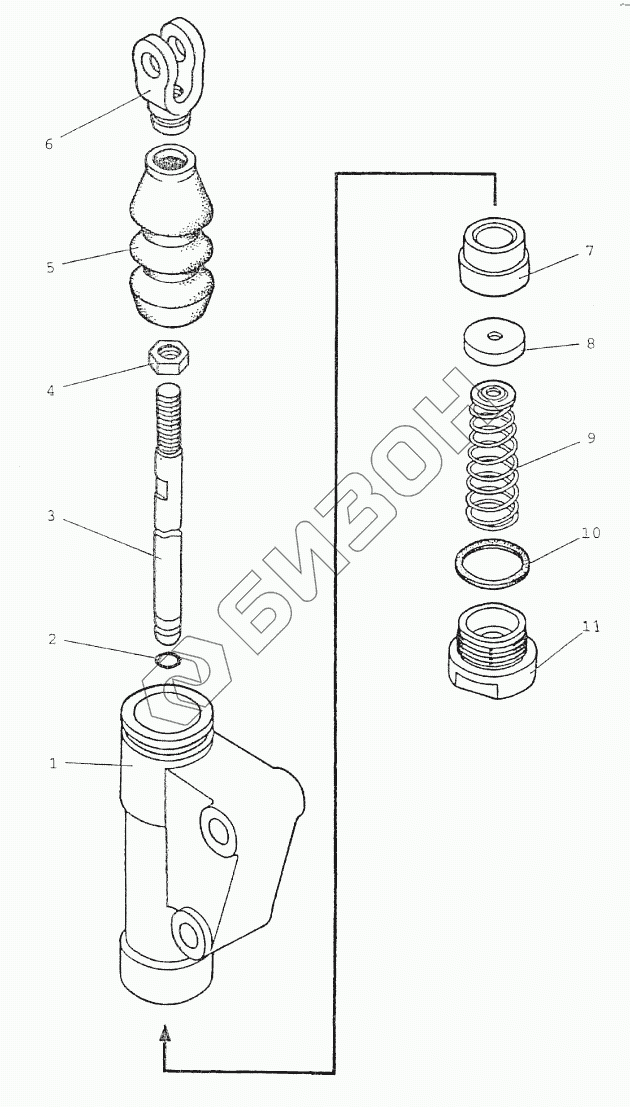 6
5
4
3
2
1
7
8
9
10
11
БИЗОН