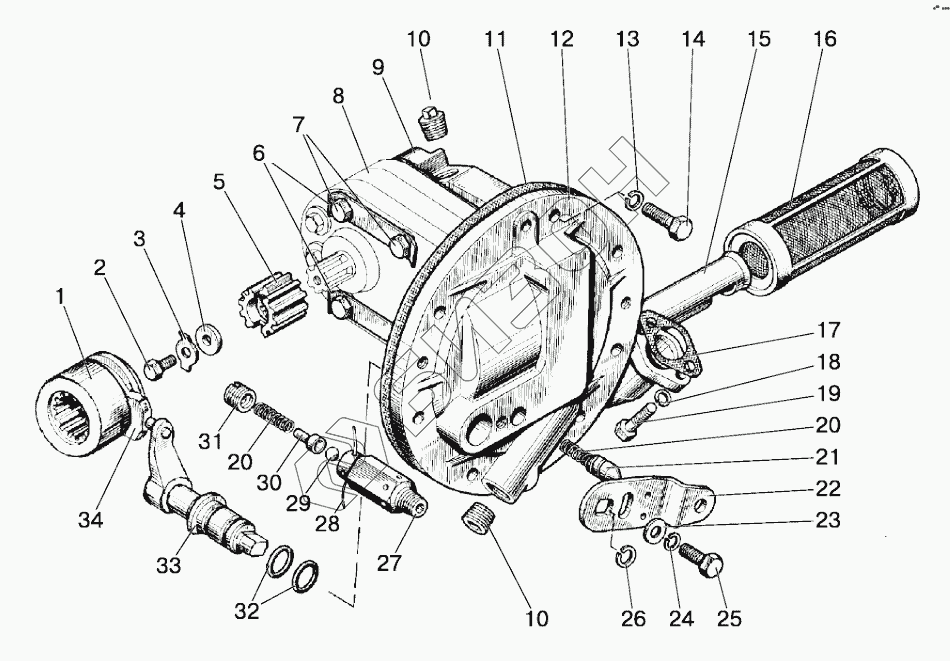 10 11 12 13 14 15 16
9
8
7
6
5
4
3
2
1
17
18
19
20
21
22
23
31
20
30
29
28
27
34
33
32
10
26
24
25