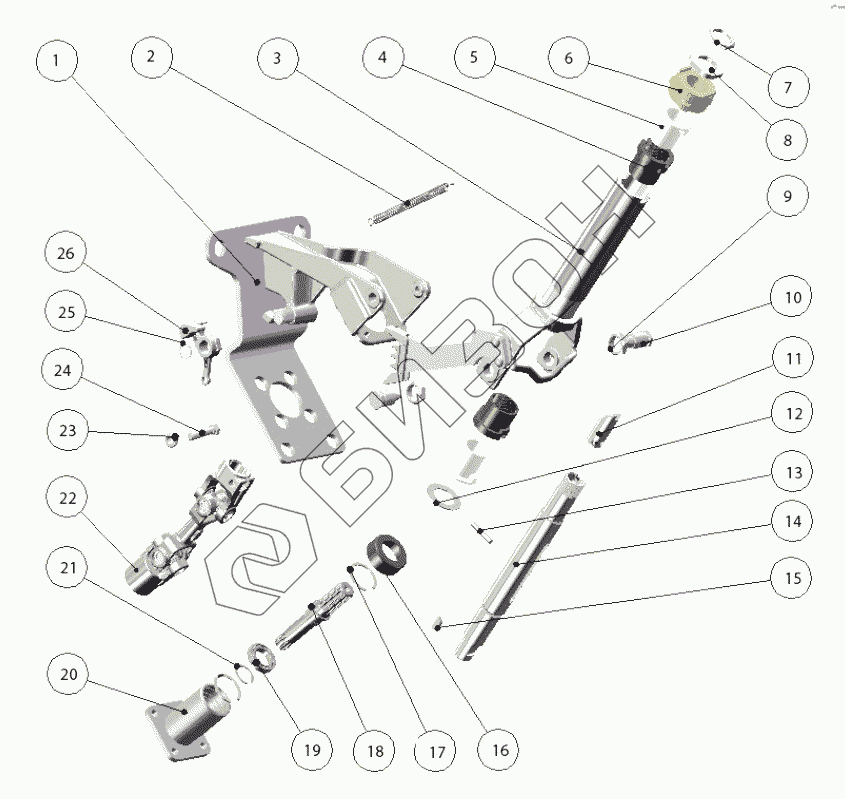 1
2
3
4
5
6
7
8
9
10
11
12
13
14
15
26
25
24
23
22
21
20
19
18
17
16
БИЗОН