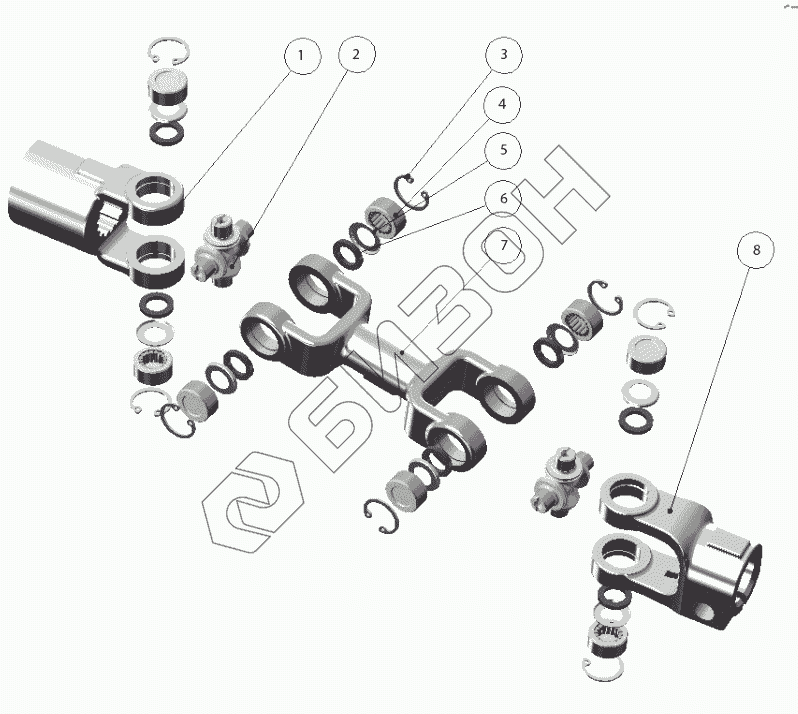 1
2
3
4
5
6
7
8
БИЗОН