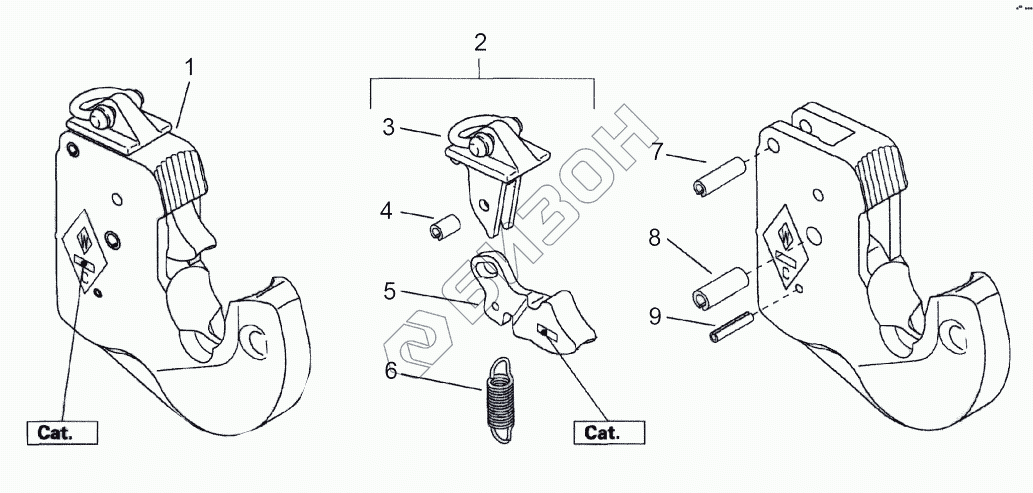 1
2
3
4
5
6
7
8
9
Cat.
Cat.
БИЗОН