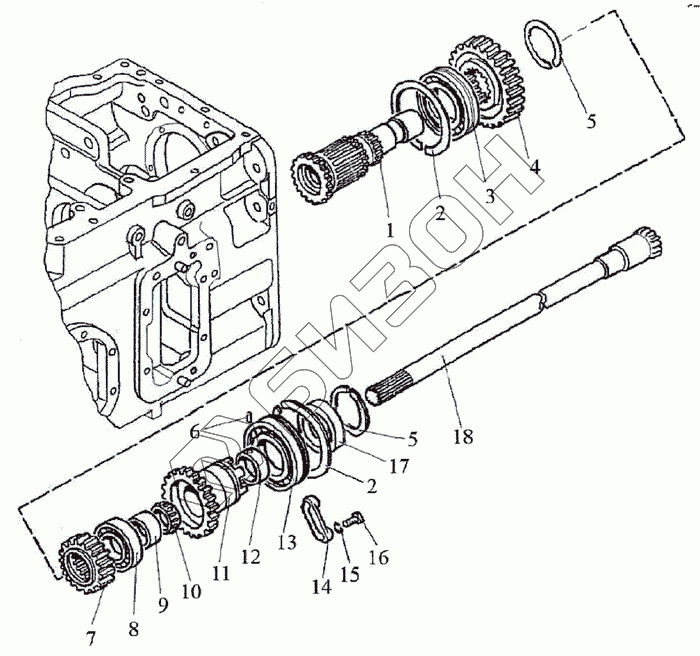 5
4
3
2
1
БИЗОН
18
5
17
2
6
13
12
11
10
9
8
7
14
15
16