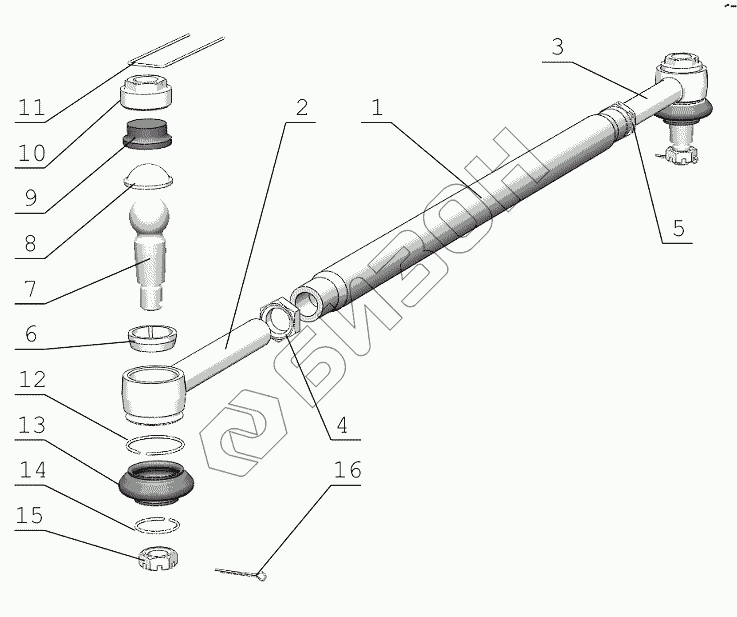 11
10
9
8
7
6
12
13
14
15
2
1
3
5
4
16
БИЗОН