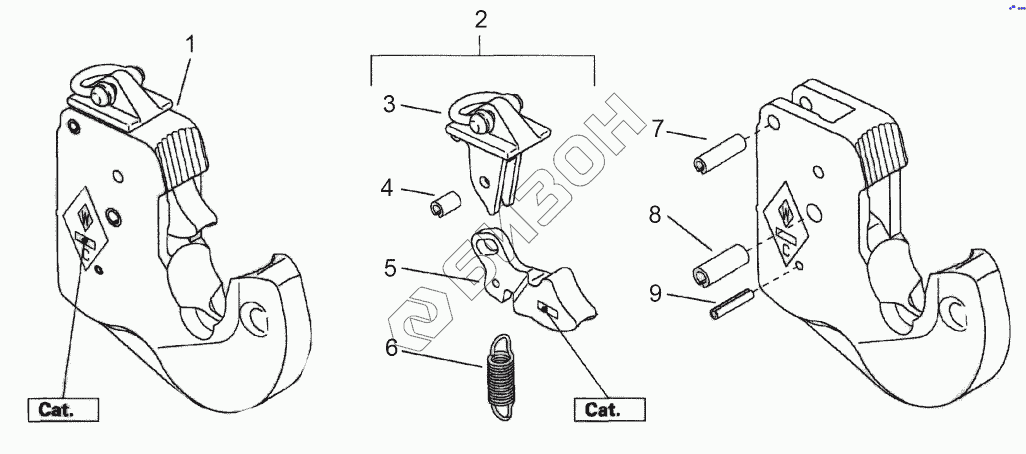 1
2
3
4
5
6
7
8
9
Cat.
Cat.
БИЗОН