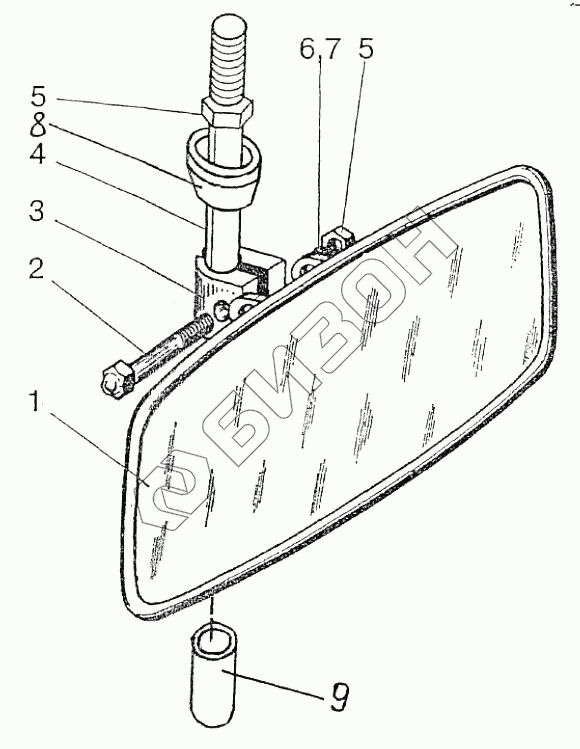 6,7
5
5
8
4
3
2
1
9
БИЗОН