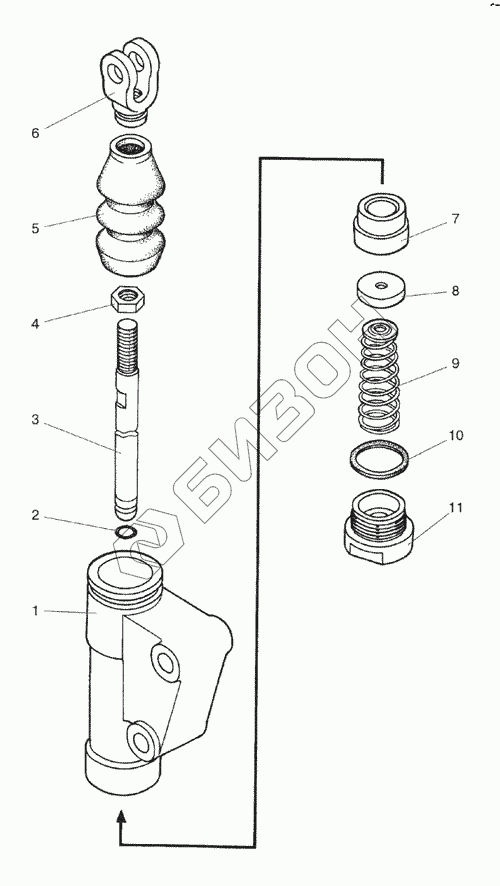 6
5
4
3
2
1
7
8
9
10
11
БИЗОН