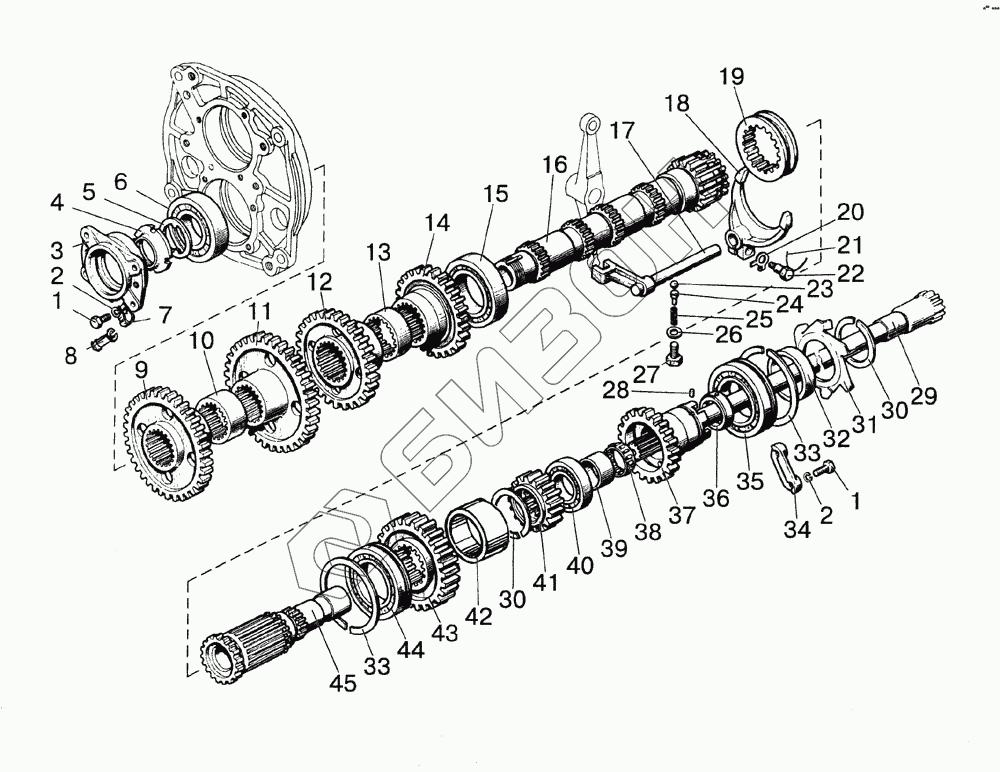 19
18
17
16
15
14
13
12
11
10
9
6
5
4
3
2
1
7
8
20
21
22
23
24
25
26
27
28
29
30
31
32
33
35
36
37
38
39
40
41
30
42
43
44
33
45
34
2
1
БИЗОН