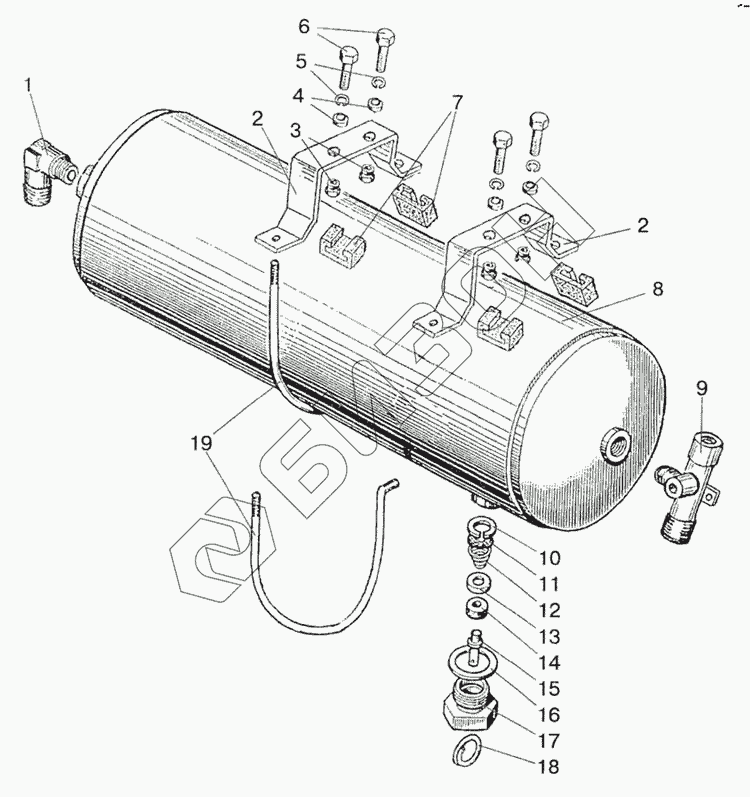 6
5
4
1
2
3
7
2
8
9
19
10
11
12
13
14
15
16
17
18