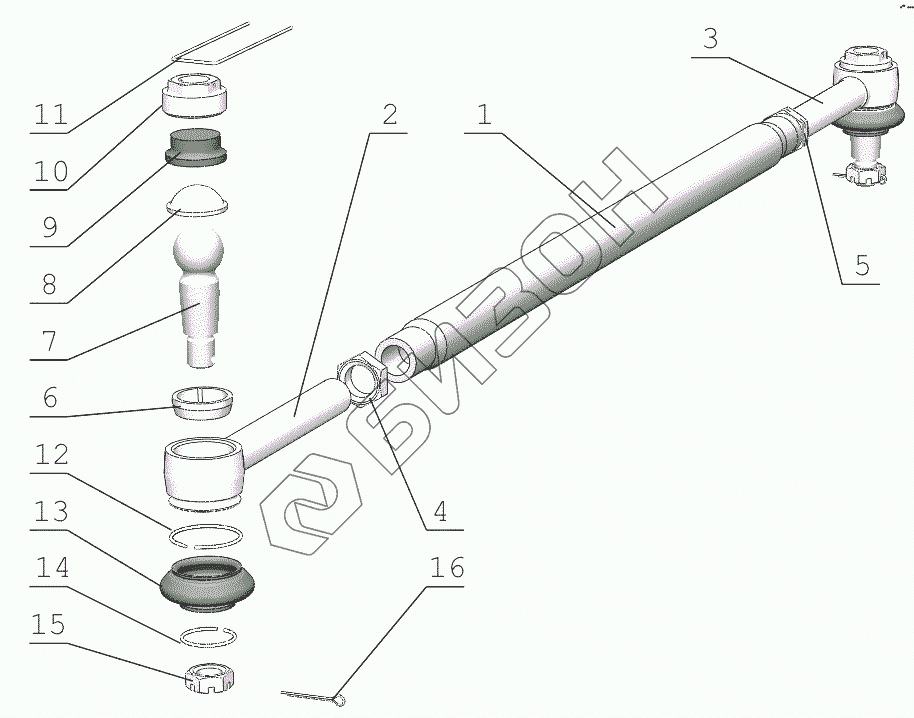 11
10
9
8
7
6
12
13
14
15
2
1
3
5
4
16
БИЗОН