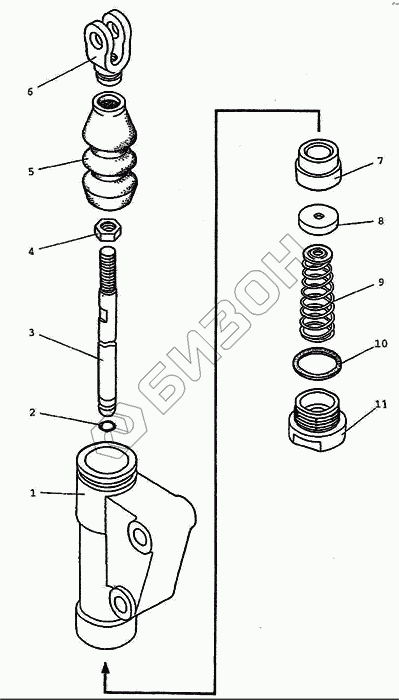 6
5
4
3
2
1
7
8
9
10
11
БИЗОН